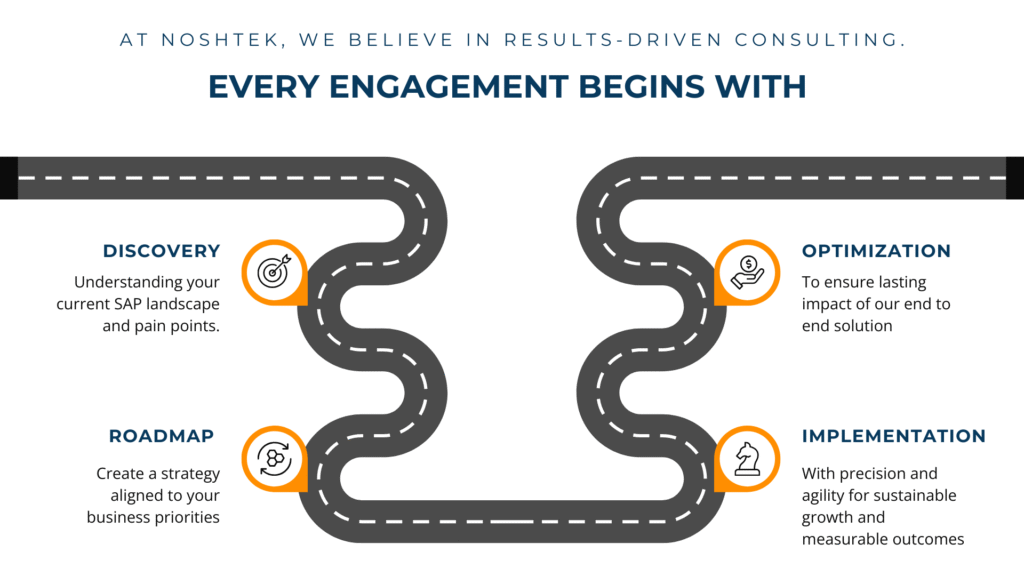 AT NOSHTEK, WE BELIEVE IN RESULTS-DRIVEN CONSULTING.

EVERY ENGAGEMENT BEGINS WITH

DISCOVERY

Understanding your current SAP landscape and pain points.

ROADMAP

Create a strategy aligned to your business priorities

OPTIMIZATION

To ensure lasting impact of our end to end solution

IMPLEMENTATION

With precision and agility for sustainable growth and measurable outcomes